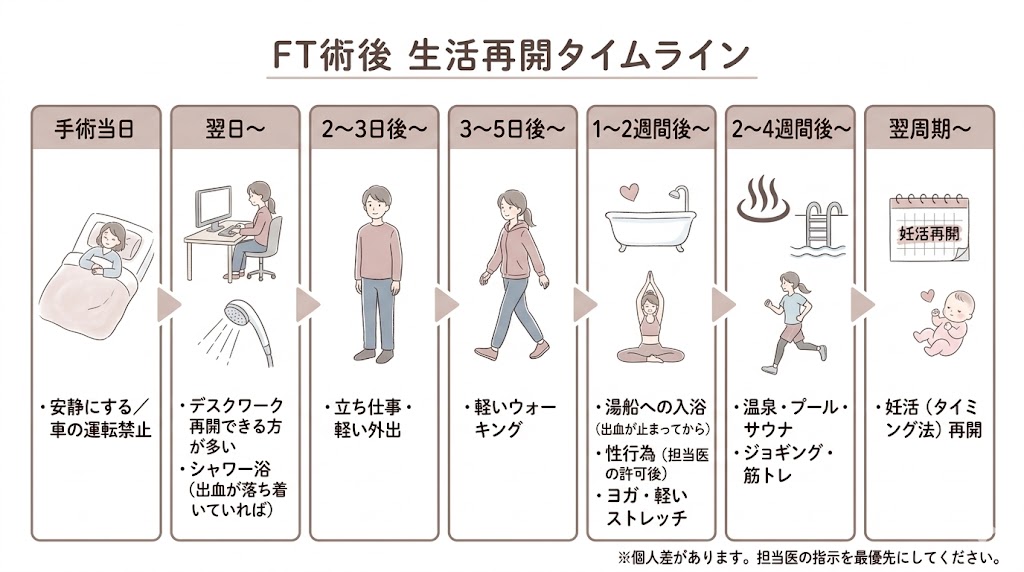 FT術後 生活再開タイムライン

手術当日

・安静にする／車の運転禁止

翌日〜

・デスクワーク再開できる方が多い
・シャワー浴（出血が落ち着いていれば）

2〜3日後〜

・立ち仕事・軽い外出

3〜5日後〜

・軽いウォーキング

1〜2週間後〜

・湯船への入浴（出血が止まってから）
・性行為（担当医の許可後）
・ヨガ・軽いストレッチ

2〜4週間後〜

・温泉・プール・サウナ
・ジョギング・筋トレ

翌周期〜

妊活再開

・妊活（タイミング法）再開

※個人差があります。担当医の指示を最優先にしてください。